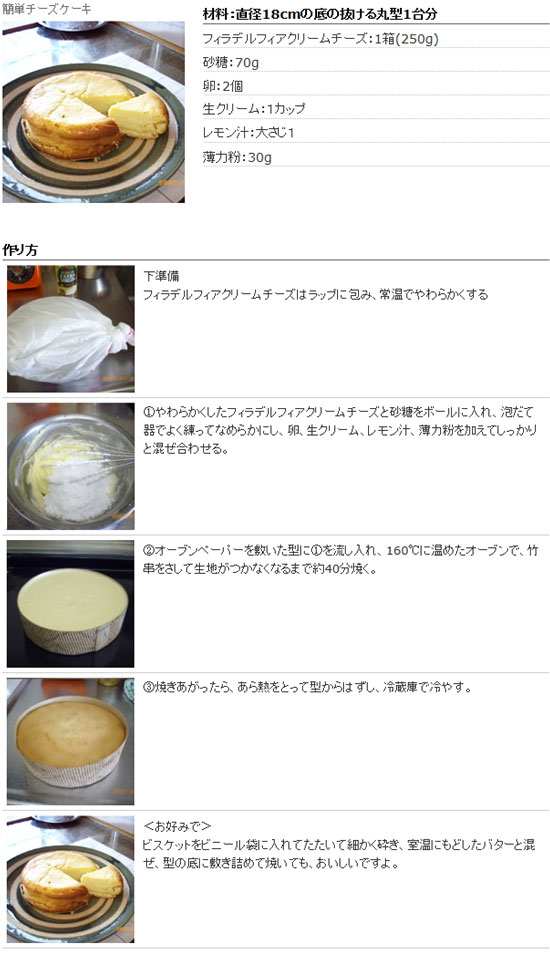 簡単チーズケーキ

材料：直径18cmの底の抜ける丸型1台分

フィラデルフィアクリームチーズ：1箱(250g)

砂糖：70g

卵：2個

生クリーム：1カップ

レモン汁：大さじ1

薄力粉：30g

作り方

下準備
フィラデルフィアクリームチーズはラップに包み、常温でやわらかくする

①やわらかくしたフィラデルフィアクリームチーズと砂糖をボールに入れ、泡だて器でよく練ってなめらかにし、卵、生クリーム、レモン汁、薄力粉を加えてしっかりと混ぜ合わせる。

②オーブンペーパーを敷いた型に①を流し入れ、160℃に温めたオーブンで、竹串をさして生地がつかなくなるまで約40分焼く。

③焼きあがったら、あら熱をとって型からはずし、冷蔵庫で冷やす。

＜お好みで＞
ビスケットをビニール袋に入れてたたいて細かく砕き、室温にもどしたバターと混ぜ、型の底に敷き詰めて焼いても、おいしいですよ。